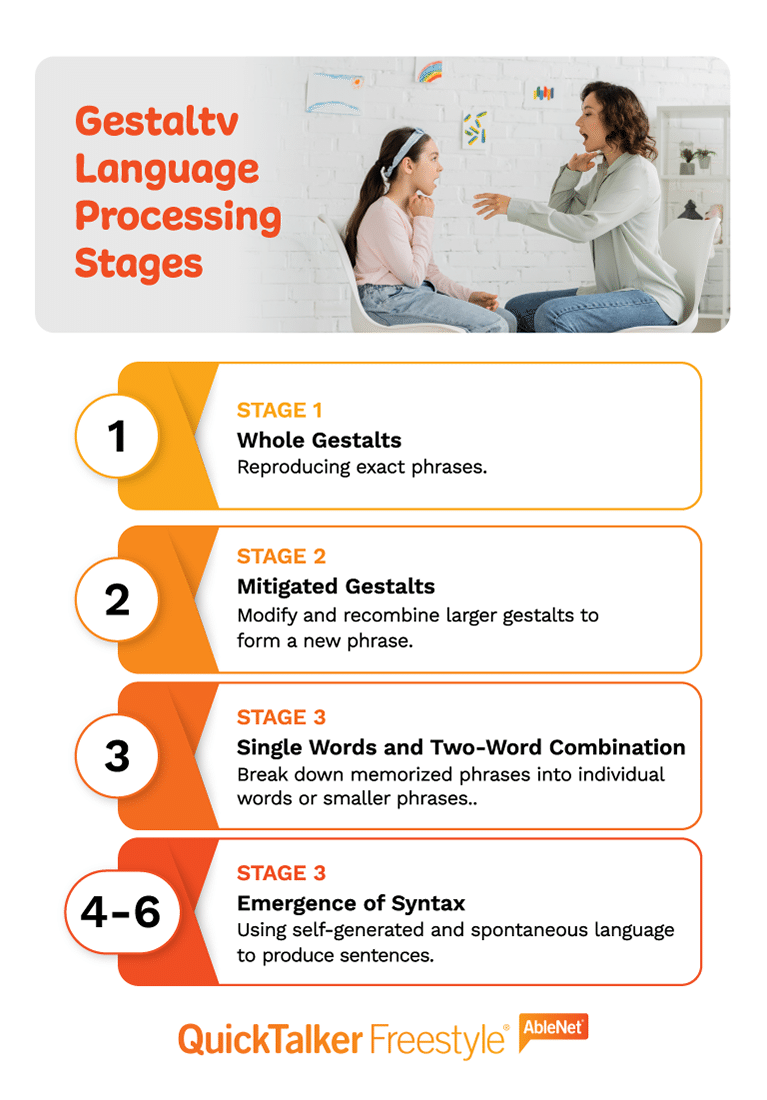 Gestaltv Language Processing Stages

1

STAGE 1
Whole Gestalts
Reproducing exact phrases.

2

STAGE 2
Mitigated Gestalts
Modify and recombine larger gestalts to form a new phrase.

3

STAGE 3
Single Words and Two-Word Combination
Break down memorized phrases into individual words or smaller phrases..

4-6

STAGE 3
Emergence of Syntax
Using self-generated and spontaneous language to produce sentences.

QuickTalker Freestyle® AbleNet®