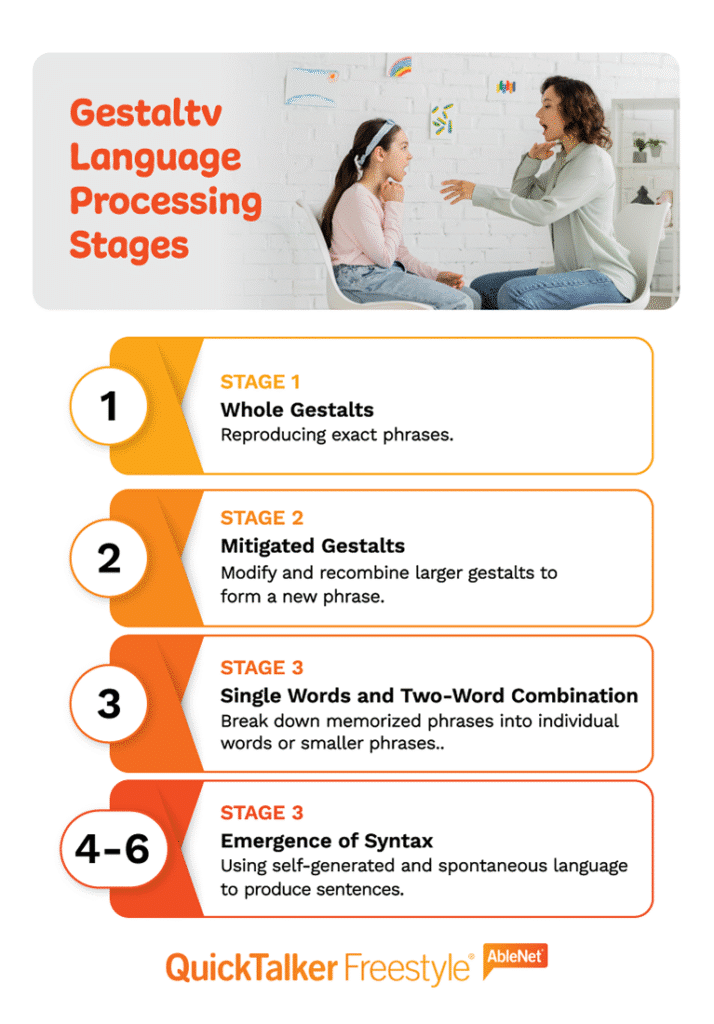 Gestaltv Language Processing Stages

1
STAGE 1
Whole Gestalts
Reproducing exact phrases.

2
STAGE 2
Mitigated Gestalts
Modify and recombine larger gestalts to form a new phrase.

3
STAGE 3
Single Words and Two-Word Combination
Break down memorized phrases into individual words or smaller phrases..

4-6
STAGE 3
Emergence of Syntax
Using self-generated and spontaneous language to produce sentences.

QuickTalker Freestyle® AbleNet®